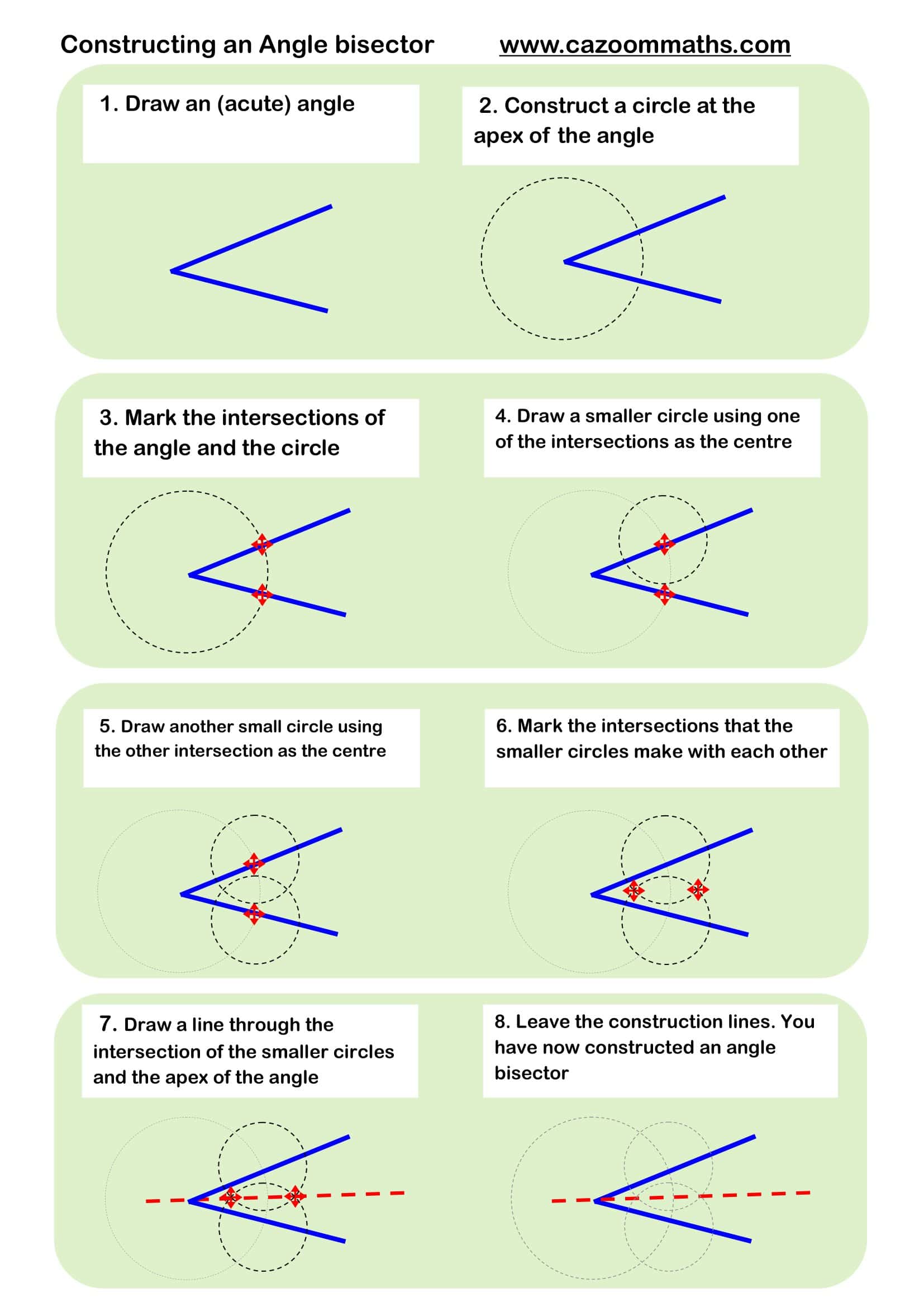 Constructing an Angle bisector www.cazoommaths.com

1. Draw an (acute) angle

2. Construct a circle at the apex of the angle

3. Mark the intersections of the angle and the circle

4. Draw a smaller circle using one of the intersections as the centre

5. Draw another small circle using the other intersection as the centre

6. Mark the intersections that the smaller circles make with each other

7. Draw a line through the intersection of the smaller circles and the apex of the angle

8. Leave the construction lines. You have now constructed an angle bisector