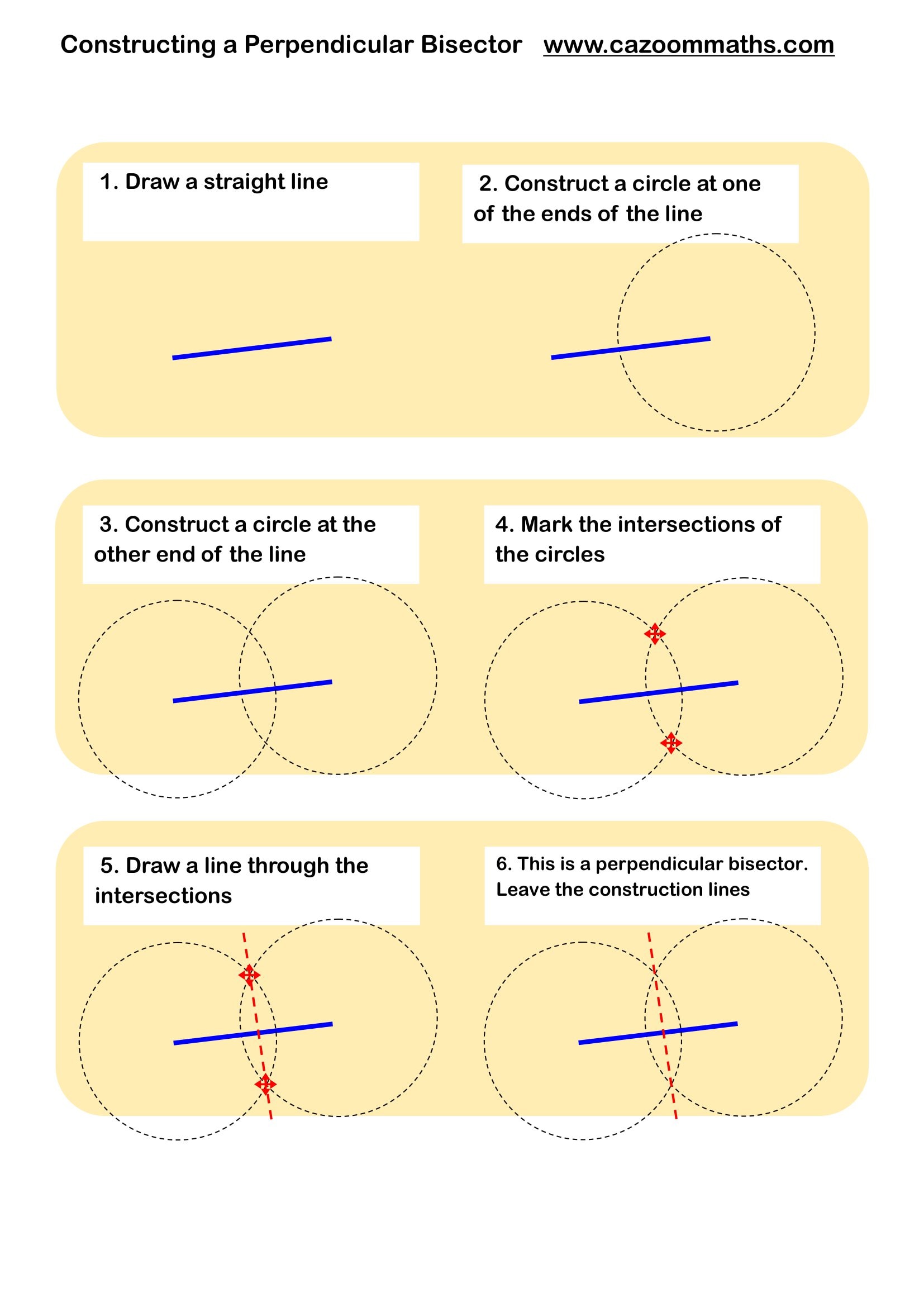 Constructing a Perpendicular Bisector www.cazoommaths.com

1. Draw a straight line

2. Construct a circle at one of the ends of the line

3. Construct a circle at the other end of the line

4. Mark the intersections of the circles

5. Draw a line through the intersections

6. This is a perpendicular bisector. Leave the construction lines