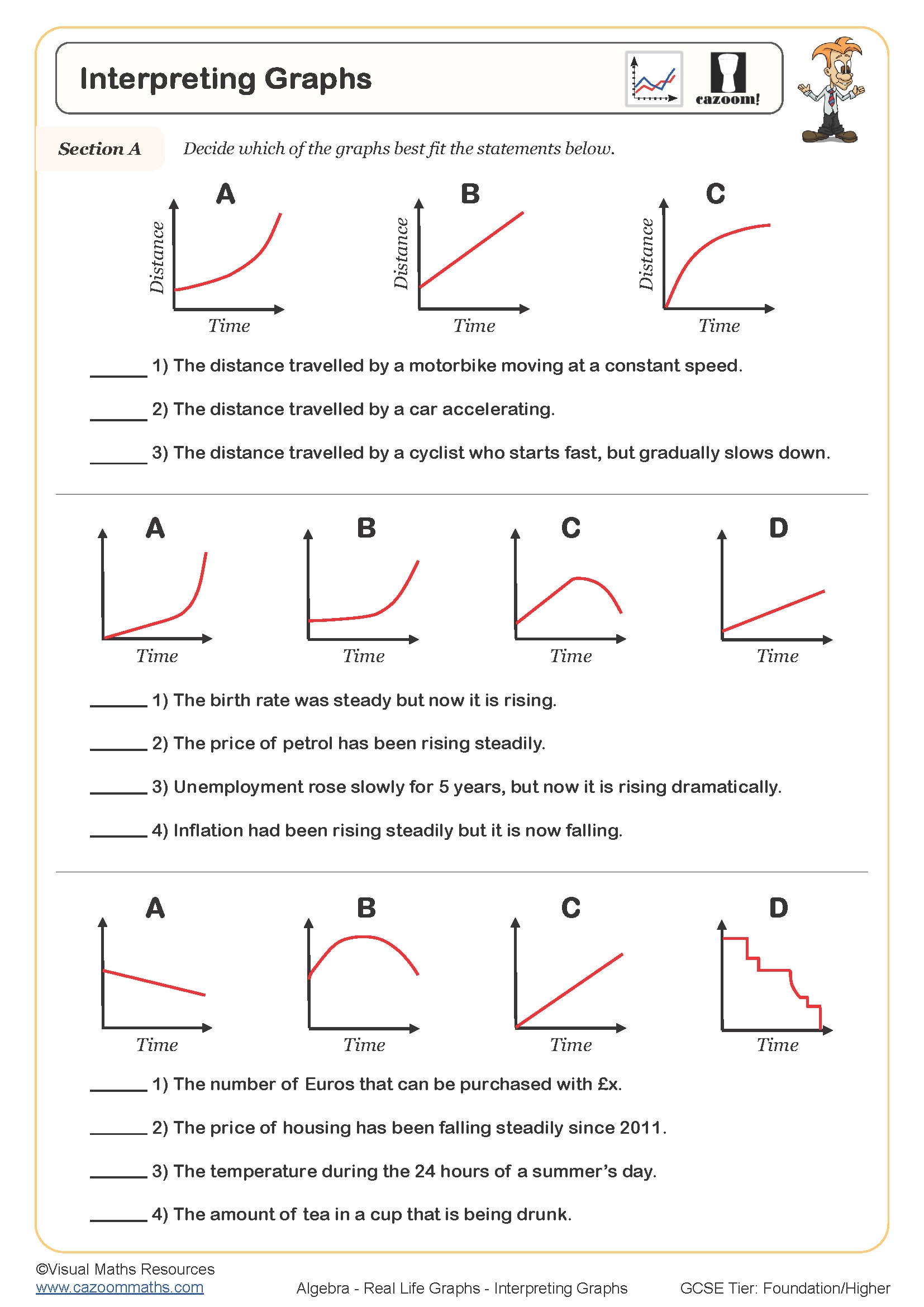 Interpreting Graphs

cazoom!

Section A Decide which of the graphs best fit the statements below.

A
Distance
Time

B
Distance
Time

C
Distance
Time

______ 1) The distance travelled by a motorbike moving at a constant speed.

______ 2) The distance travelled by a car accelerating.

______ 3) The distance travelled by a cyclist who starts fast, but gradually slows down.

A
Time

B
Time

C
Time

D
Time

______ 1) The birth rate was steady but now it is rising.

______ 2) The price of petrol has been rising steadily.

______ 3) Unemployment rose slowly for 5 years, but now it is rising dramatically.

______ 4) Inflation had been rising steadily but it is now falling.

A
Time

B
Time

C
Time

D
Time

______ 1) The number of Euros that can be purchased with £x.

______ 2) The price of housing has been falling steadily since 2011.

______ 3) The temperature during the 24 hours of a summer's day.

______ 4) The amount of tea in a cup that is being drunk.

©Visual Maths Resources
www.cazoommaths.com
Algebra - Real Life Graphs - Interpreting Graphs
GCSE Tier: Foundation/Higher