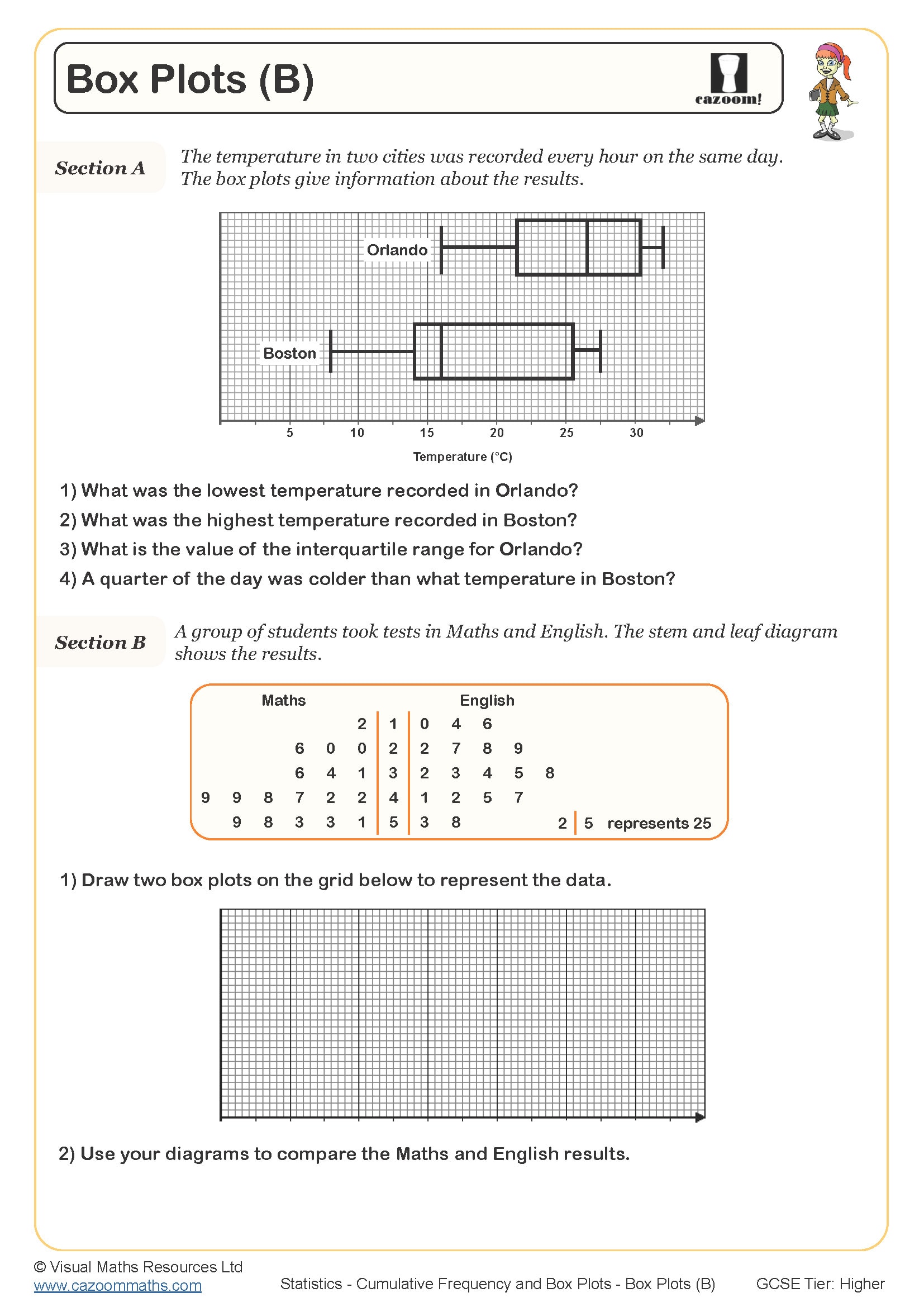 Box Plots (B)

cazoom!

Section A

The temperature in two cities was recorded every hour on the same day. The box plots give information about the results.

Orlando

Boston

5 10 15 20 25 30

Temperature (°C)

1) What was the lowest temperature recorded in Orlando?

2) What was the highest temperature recorded in Boston?

3) What is the value of the interquartile range for Orlando?

4) A quarter of the day was colder than what temperature in Boston?

Section B

A group of students took tests in Maths and English. The stem and leaf diagram shows the results.

| Maths | | English |
|---|---|---|
| 2 | 1 | 0 4 6 |
| 6 0 0 | 2 | 2 7 8 9 |
| 6 4 1 | 3 | 2 3 4 5 8 |
| 9 9 8 7 2 2 | 4 | 1 2 5 7 |
| 9 8 3 3 1 | 5 | 3 8 |

2 | 5 represents 25

1) Draw two box plots on the grid below to represent the data.

2) Use your diagrams to compare the Maths and English results.

© Visual Maths Resources Ltd
www.cazoommaths.com

Statistics - Cumulative Frequency and Box Plots - Box Plots (B)

GCSE Tier: Higher