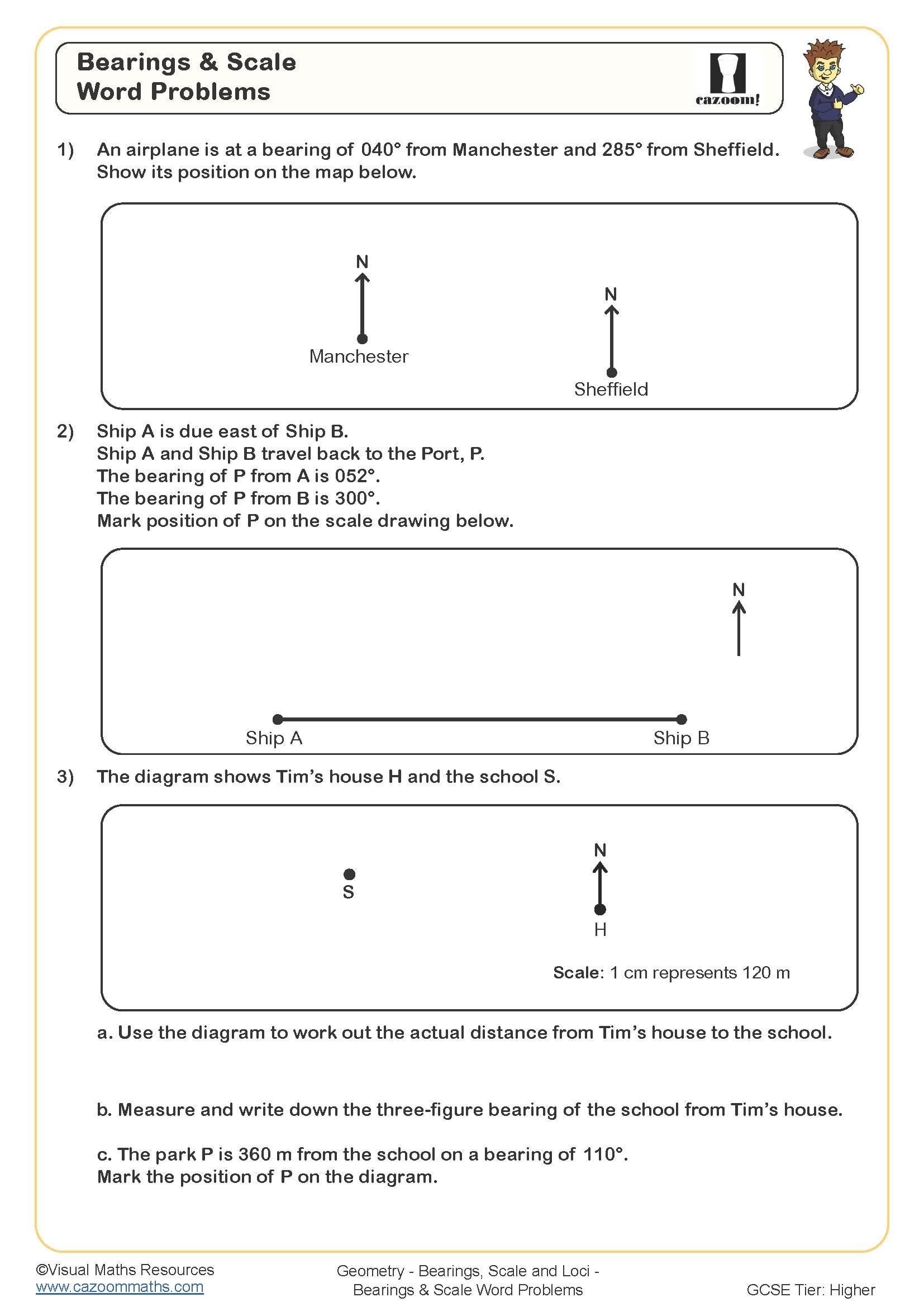 Bearings & Scale
Word Problems

cazoom!

1) An airplane is at a bearing of 040° from Manchester and 285° from Sheffield. Show its position on the map below.

N

Manchester

N

Sheffield

2) Ship A is due east of Ship B.
Ship A and Ship B travel back to the Port, P.
The bearing of P from A is 052°.
The bearing of P from B is 300°.
Mark position of P on the scale drawing below.

N

Ship A

Ship B

3) The diagram shows Tim's house H and the school S.

S

N

H

Scale: 1 cm represents 120 m

a. Use the diagram to work out the actual distance from Tim's house to the school.

b. Measure and write down the three-figure bearing of the school from Tim's house.

c. The park P is 360 m from the school on a bearing of 110°.
Mark the position of P on the diagram.

©Visual Maths Resources
www.cazoommaths.com

Geometry - Bearings, Scale and Loci -
Bearings & Scale Word Problems

GCSE Tier: Higher