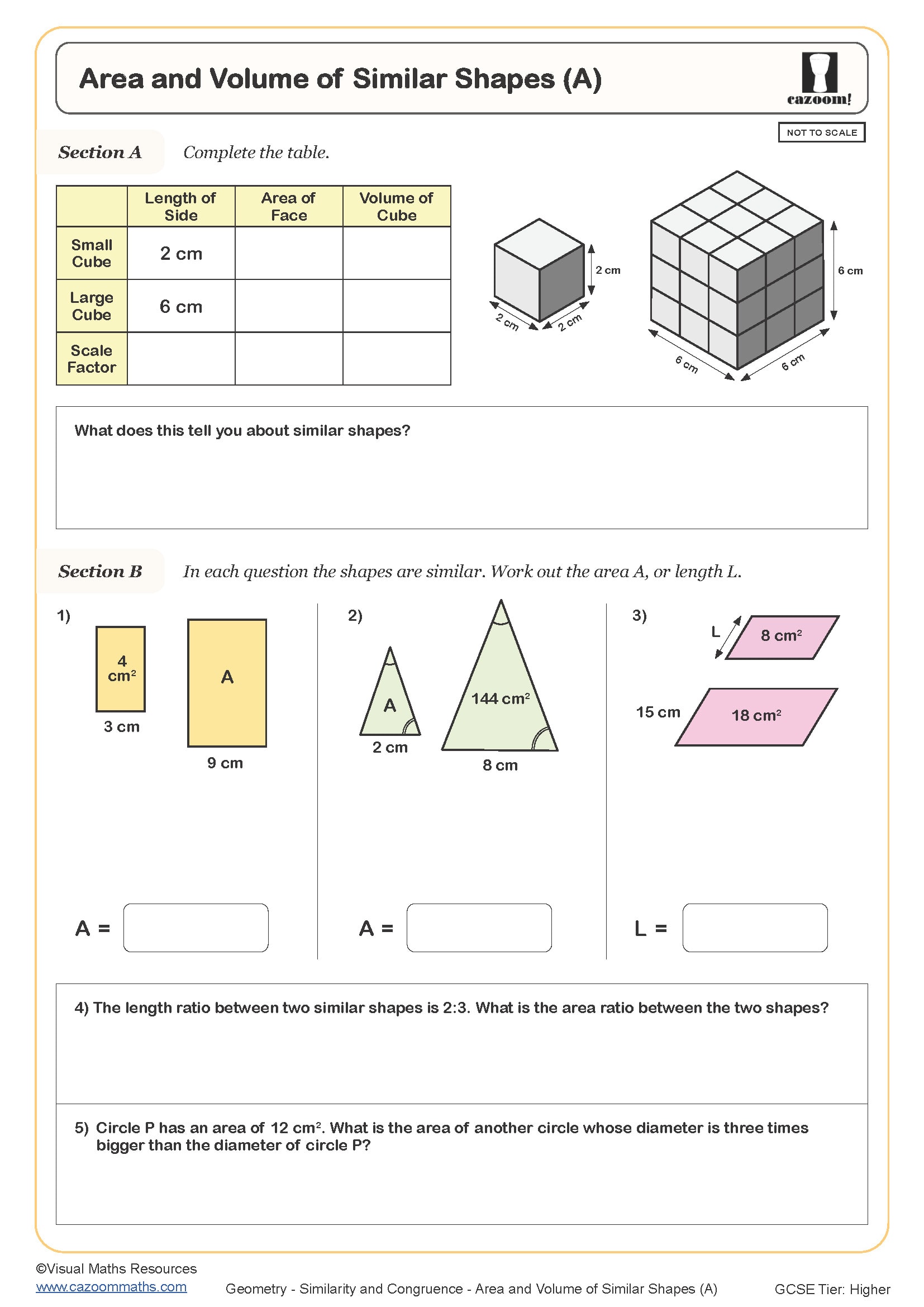 Area and Volume of Similar Shapes (A)

cazoom!

NOT TO SCALE

Section A Complete the table.

| | Length of Side | Area of Face | Volume of Cube |
|---|---|---|---|
| Small Cube | 2 cm | | |
| Large Cube | 6 cm | | |
| Scale Factor | | | |

2 cm
2 cm
2 cm

6 cm
6 cm
6 cm

What does this tell you about similar shapes?

Section B In each question the shapes are similar. Work out the area A, or length L.

1)
4 $cm^2$
3 cm
A
9 cm

A =

2)
A
2 cm
144 $cm^2$
8 cm

A =

3)
L
8 $cm^2$
15 cm
18 $cm^2$

L =

4) The length ratio between two similar shapes is 2:3. What is the area ratio between the two shapes?

5) Circle P has an area of 12 $cm^2$. What is the area of another circle whose diameter is three times bigger than the diameter of circle P?

©Visual Maths Resources
www.cazoommaths.com
Geometry - Similarity and Congruence - Area and Volume of Similar Shapes (A)
GCSE Tier: Higher