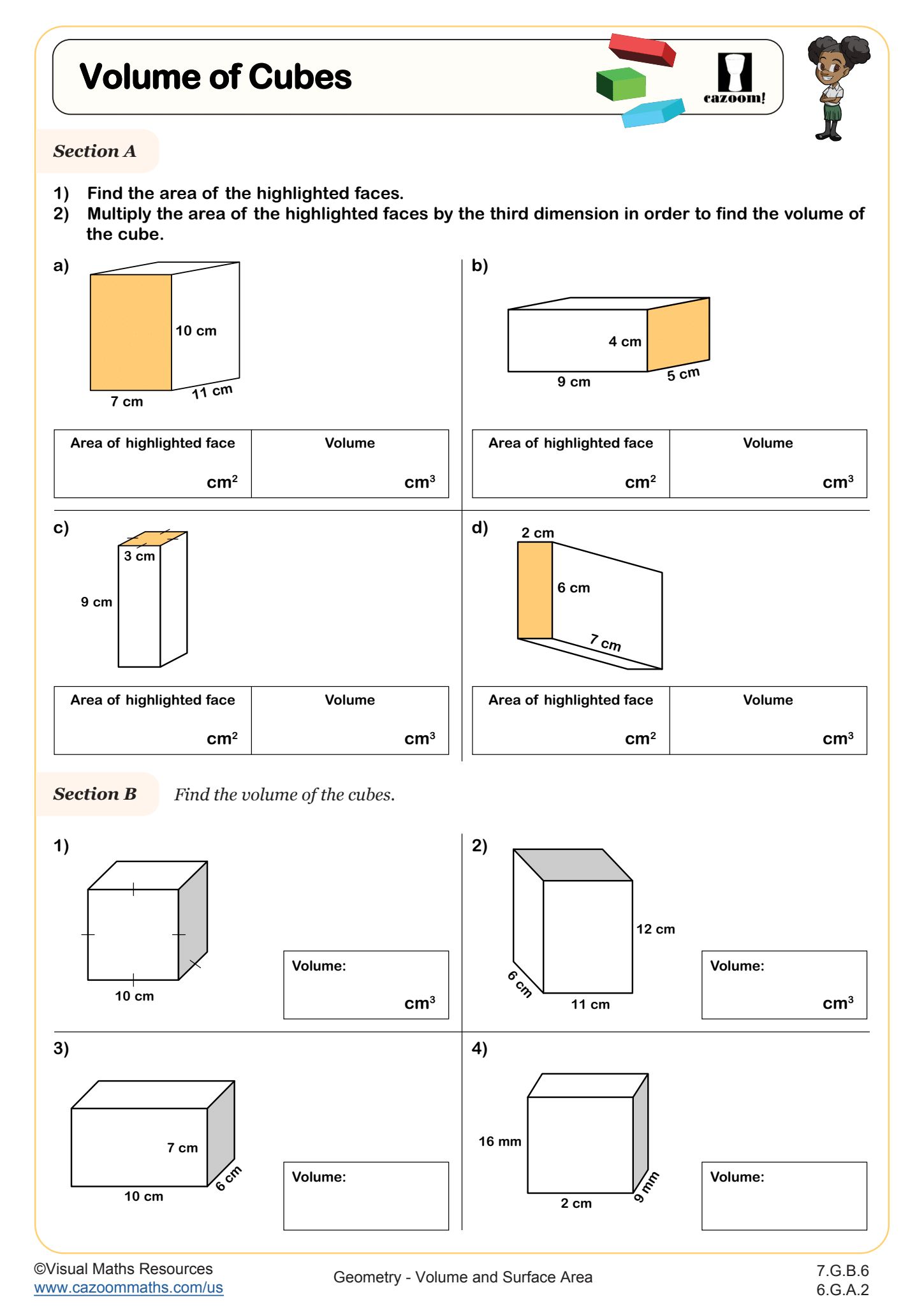 Volume of Cubes

cazoom!

Section A

1) Find the area of the highlighted faces.
2) Multiply the area of the highlighted faces by the third dimension in order to find the volume of the cube.

a)

10 cm

7 cm

11 cm

| Area of highlighted face | Volume |
|---|---|
| $cm^2$ | $cm^3$ |

b)

4 cm

9 cm

5 cm

| Area of highlighted face | Volume |
|---|---|
| $cm^2$ | $cm^3$ |

c)

3 cm

9 cm

| Area of highlighted face | Volume |
|---|---|
| $cm^2$ | $cm^3$ |

d)

2 cm

6 cm

7 cm

| Area of highlighted face | Volume |
|---|---|
| $cm^2$ | $cm^3$ |

Section B Find the volume of the cubes.

1)

10 cm

Volume:
$cm^3$

2)

12 cm

6 cm

11 cm

Volume:
$cm^3$

3)

7 cm

10 cm

6 cm

Volume:

4)

16 mm

2 cm

9 mm

Volume:

©Visual Maths Resources
www.cazoommaths.com/us

Geometry - Volume and Surface Area

7.G.B.6
6.G.A.2