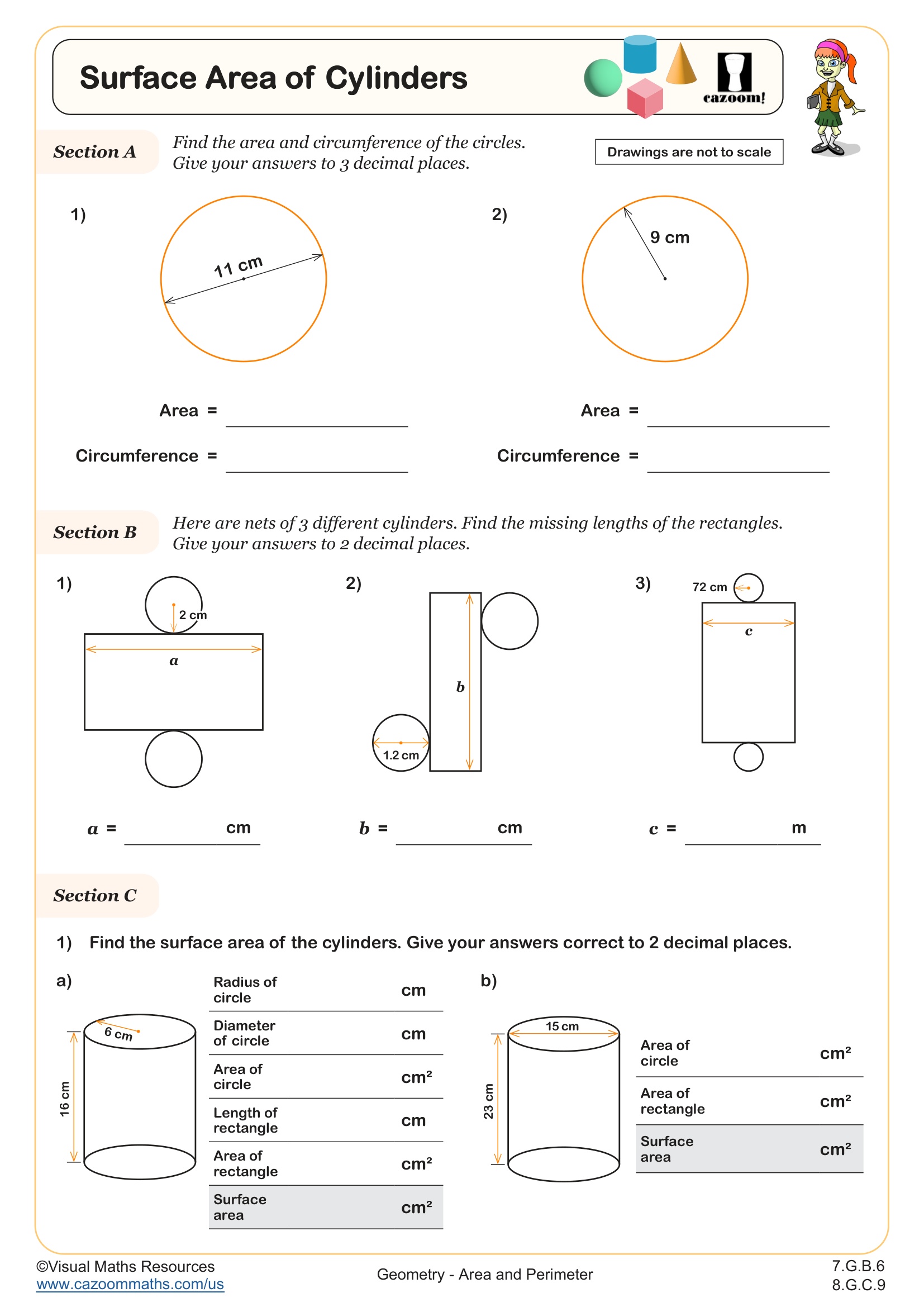 Surface Area of Cylinders

cazoom!

Section A Find the area and circumference of the circles. Give your answers to 3 decimal places.

Drawings are not to scale

1)

11 cm

Area =

Circumference =

2)

9 cm

Area =

Circumference =

Section B Here are nets of 3 different cylinders. Find the missing lengths of the rectangles. Give your answers to 2 decimal places.

1)

2 cm

$a$

$a$ = cm

2)

$b$

1.2 cm

$b$ = cm

3)

72 cm

$c$

$c$ = m

Section C

1) Find the surface area of the cylinders. Give your answers correct to 2 decimal places.

a)

6 cm

16 cm

| Radius of circle | cm |
|---|---|
| Diameter of circle | cm |
| Area of circle | cm² |
| Length of rectangle | cm |
| Area of rectangle | cm² |
| Surface area | cm² |

b)

15 cm

23 cm

| Area of circle | cm² |
|---|---|
| Area of rectangle | cm² |
| Surface area | cm² |

©Visual Maths Resources
www.cazoommaths.com/us

Geometry - Area and Perimeter

7.G.B.6
8.G.C.9