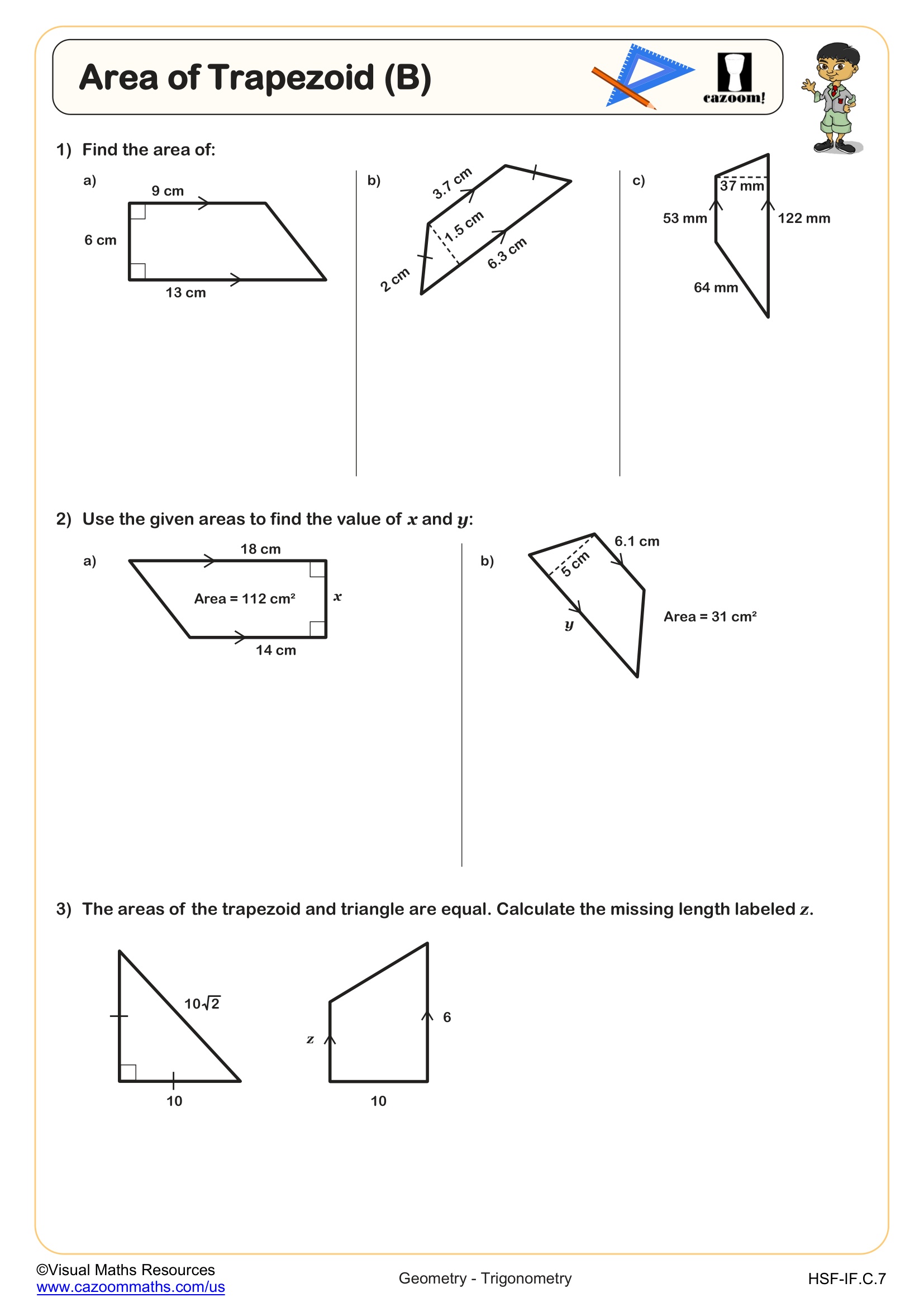 Area of Trapezoid (B)

cazoom!

1) Find the area of:

a)

9 cm

6 cm

13 cm

b)

3.7 cm

1.5 cm

2 cm

6.3 cm

c)

37 mm

53 mm

122 mm

64 mm

2) Use the given areas to find the value of $x$ and $y$:

a)

18 cm

Area = 112 cm²

$x$

14 cm

b)

6.1 cm

5 cm

$y$

Area = 31 cm²

3) The areas of the trapezoid and triangle are equal. Calculate the missing length labeled $z$.

$10\sqrt{2}$

10

$z$

6

10

©Visual Maths Resources
www.cazoommaths.com/us

Geometry - Trigonometry

HSF-IF.C.7