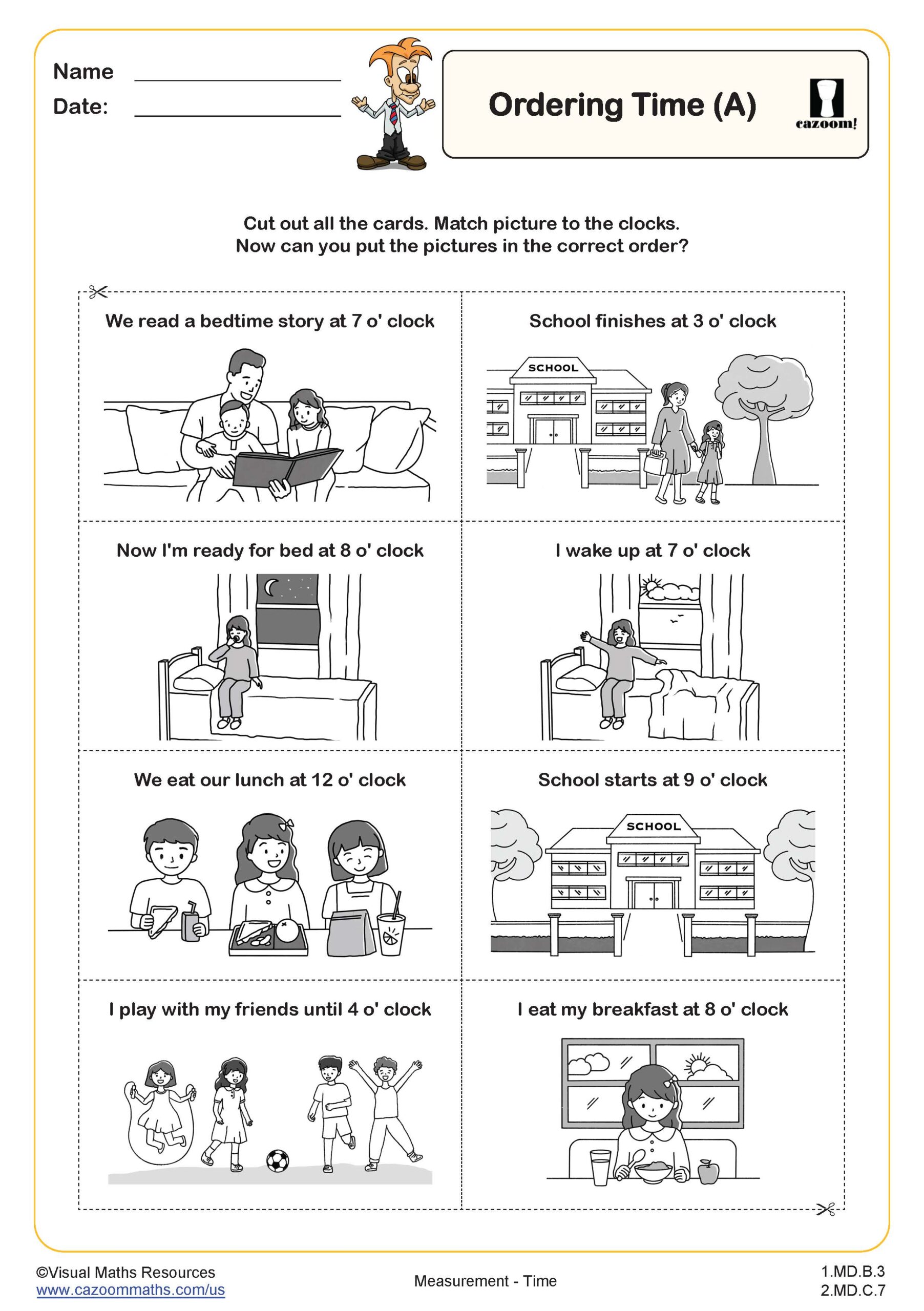 Name

Date:

Ordering Time (A)

cazoom!

Cut out all the cards. Match picture to the clocks.
Now can you put the pictures in the correct order?

We read a bedtime story at 7 o' clock

School finishes at 3 o' clock

SCHOOL

Now I'm ready for bed at 8 o' clock

I wake up at 7 o' clock

We eat our lunch at 12 o' clock

School starts at 9 o' clock

SCHOOL

I play with my friends until 4 o' clock

I eat my breakfast at 8 o' clock

©Visual Maths Resources
www.cazoommaths.com/us

Measurement - Time

1.MD.B.3
2.MD.C.7