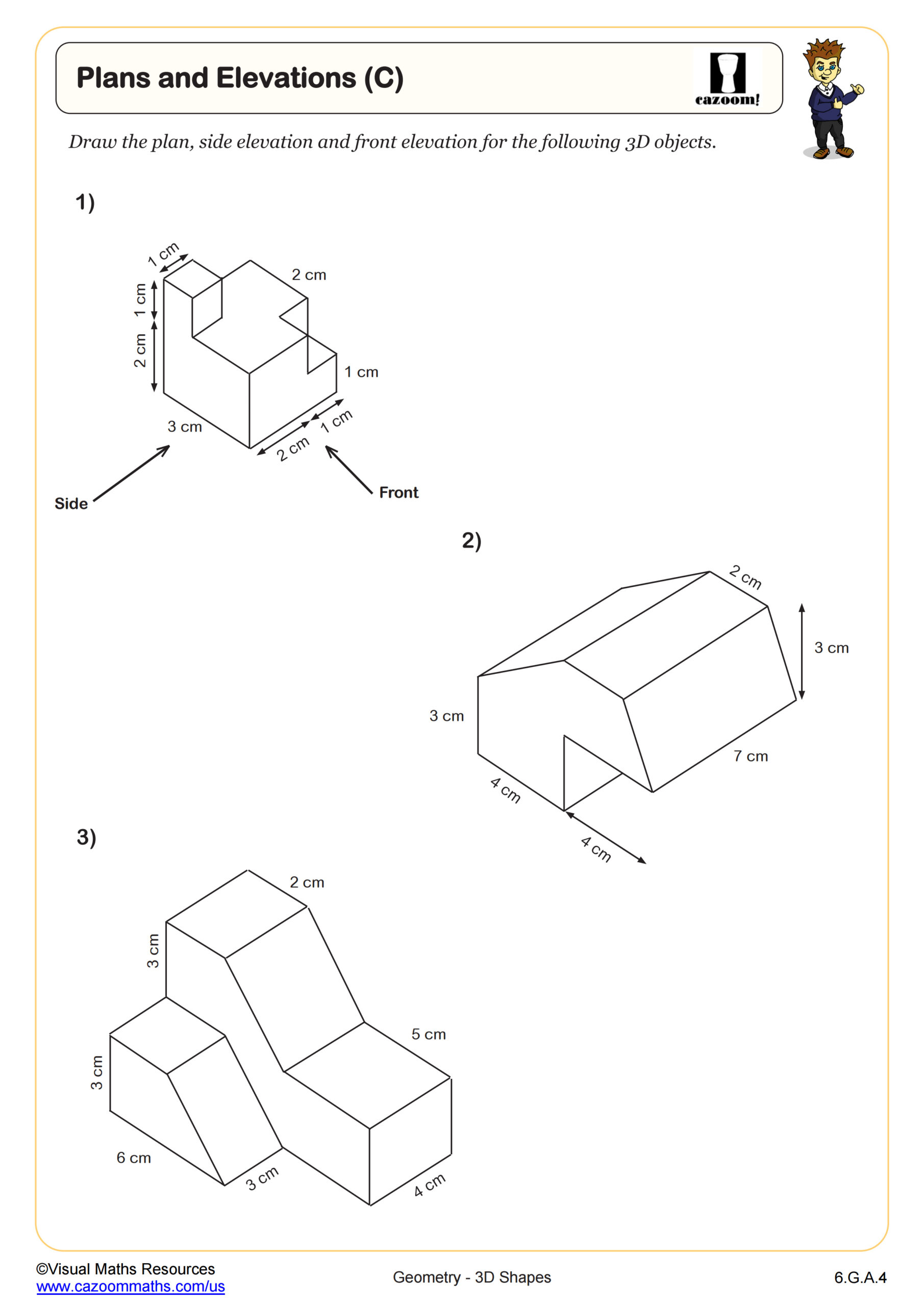 Plans and Elevations (C)

cazoom!

Draw the plan, side elevation and front elevation for the following 3D objects.

1)

1 cm
2 cm
1 cm
2 cm
1 cm
3 cm
2 cm
1 cm
Side
Front

2)

2 cm
3 cm
3 cm
7 cm
4 cm
4 cm

3)

2 cm
3 cm
5 cm
3 cm
6 cm
3 cm
4 cm

©Visual Maths Resources
www.cazoommaths.com/us

Geometry - 3D Shapes

6.G.A.4