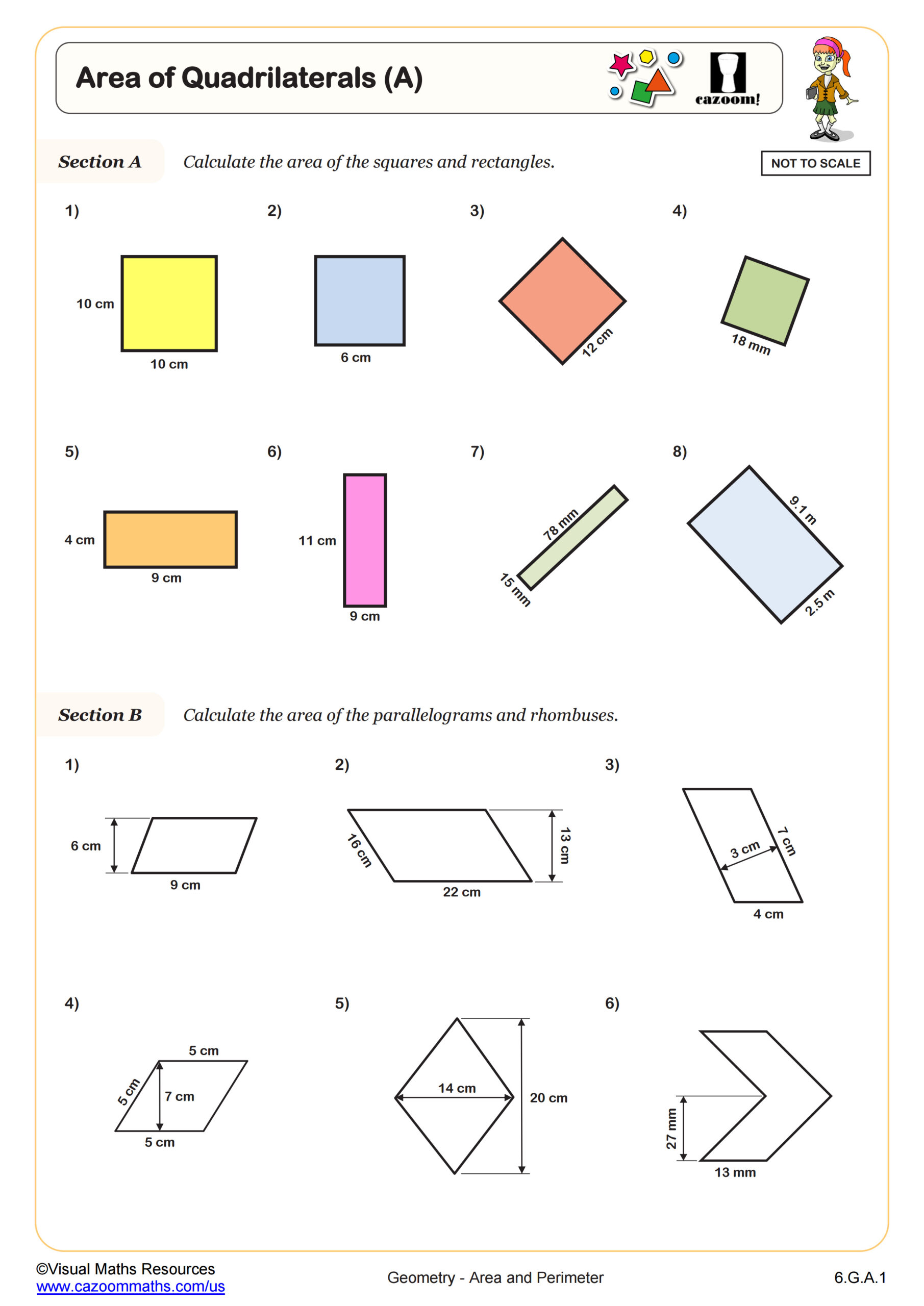 Area of Quadrilaterals (A)

cazoom!

Section A Calculate the area of the squares and rectangles.

NOT TO SCALE

1)
10 cm
10 cm

2)
6 cm

3)
12 cm

4)
18 mm

5)
4 cm
9 cm

6)
11 cm
9 cm

7)
78 mm
15 mm

8)
9.1 m
2.5 m

Section B Calculate the area of the parallelograms and rhombuses.

1)
6 cm
9 cm

2)
16 cm
13 cm
22 cm

3)
3 cm
7 cm
4 cm

4)
5 cm
5 cm
7 cm
5 cm

5)
14 cm
20 cm

6)
27 mm
13 mm

©Visual Maths Resources
www.cazoommaths.com/us

Geometry - Area and Perimeter

6.G.A.1