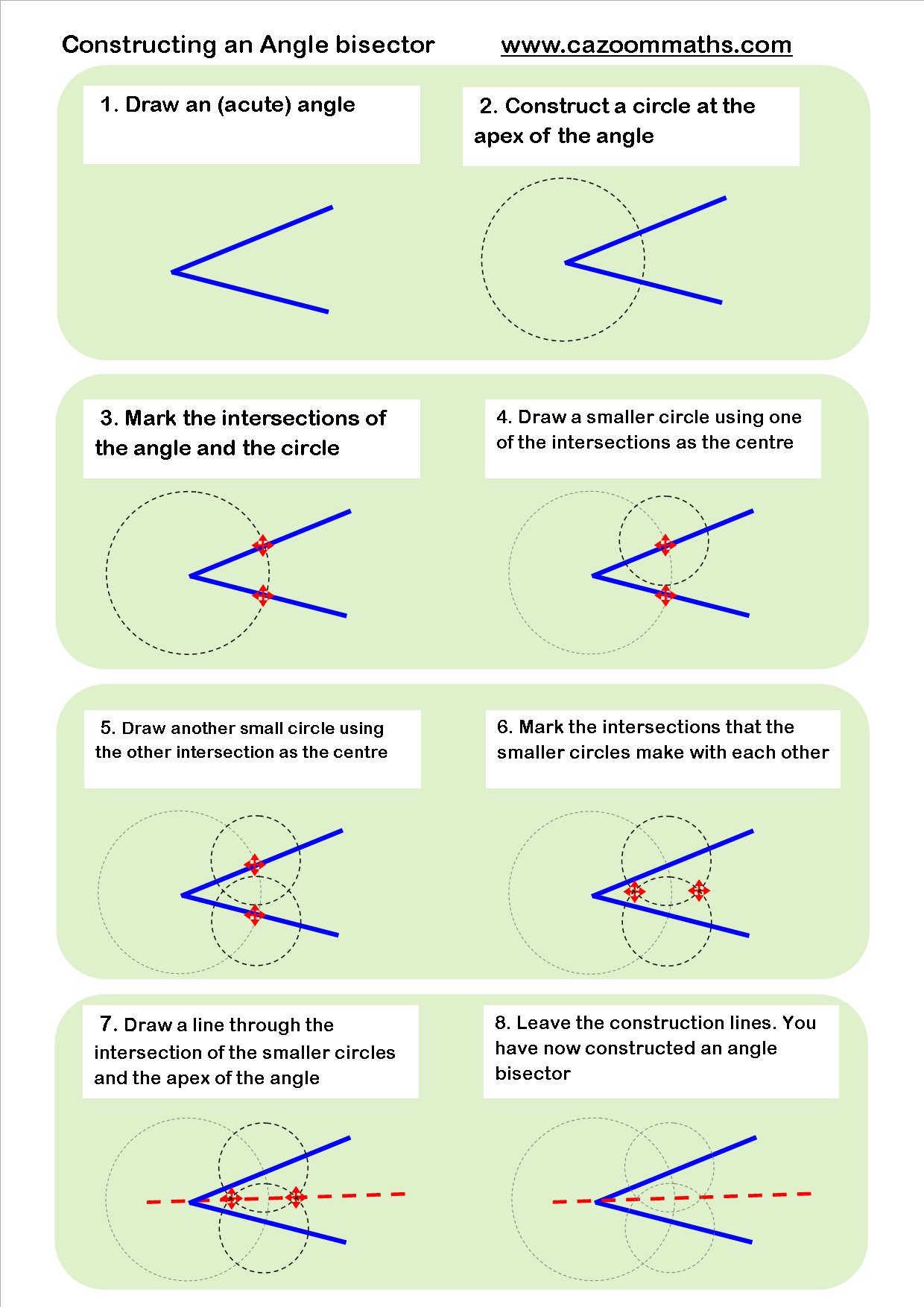 Constructing an Angle bisector www.cazoommaths.com

1. Draw an (acute) angle

2. Construct a circle at the apex of the angle

3. Mark the intersections of the angle and the circle

4. Draw a smaller circle using one of the intersections as the centre

5. Draw another small circle using the other intersection as the centre

6. Mark the intersections that the smaller circles make with each other

7. Draw a line through the intersection of the smaller circles and the apex of the angle

8. Leave the construction lines. You have now constructed an angle bisector